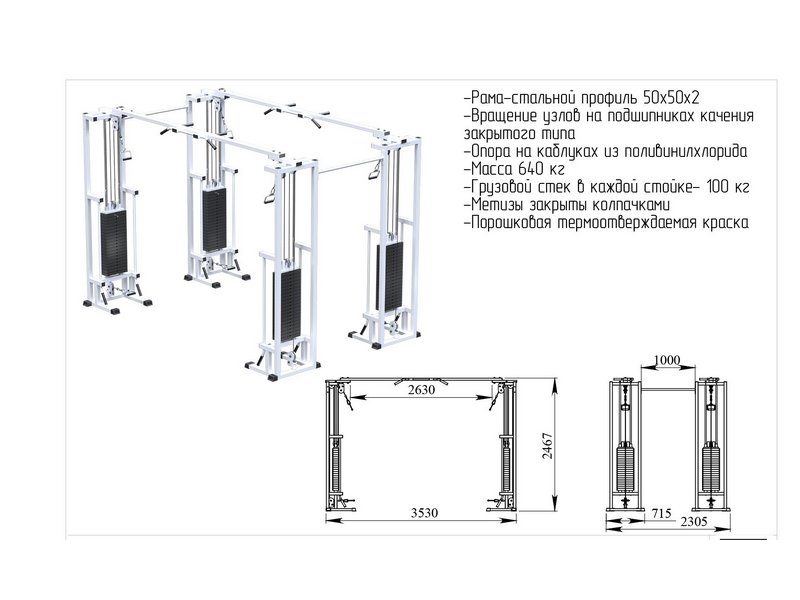 -Рама-стальной профиль 50х50х2
-Вращение узлов на подшипниках качения закрытого типа
-Опора на каблуках из поливинилхлорида
-Масса 640 кг
-Грузовой стек в каждой стойке- 100 кг
-Метизы закрыты колпачками
-Порошковая термоотверждаемая краска

2630
2467
3530
1000
715
2305